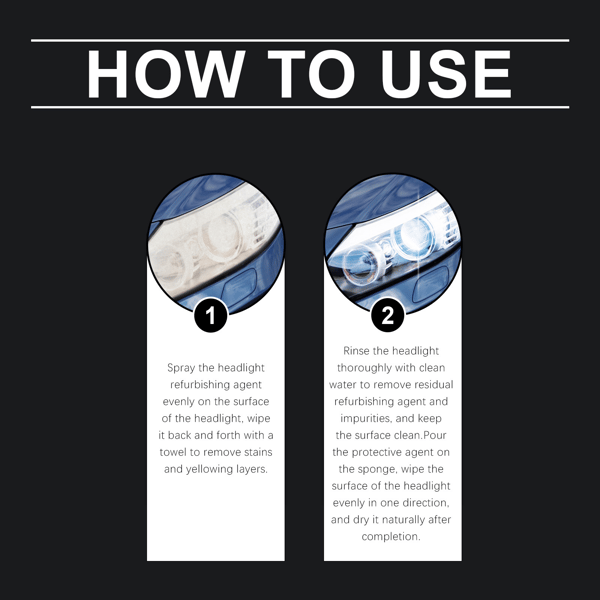 HOW TO USE

1

Spray the headlight refurbishing agent evenly on the surface of the headlight, wipe it back and forth with a towel to remove stains and yellowing layers.

2

Rinse the headlight thoroughly with clean water to remove residual refurbishing agent and impurities, and keep the surface clean.Pour the protective agent on the sponge, wipe the surface of the headlight evenly in one direction, and dry it naturally after completion.